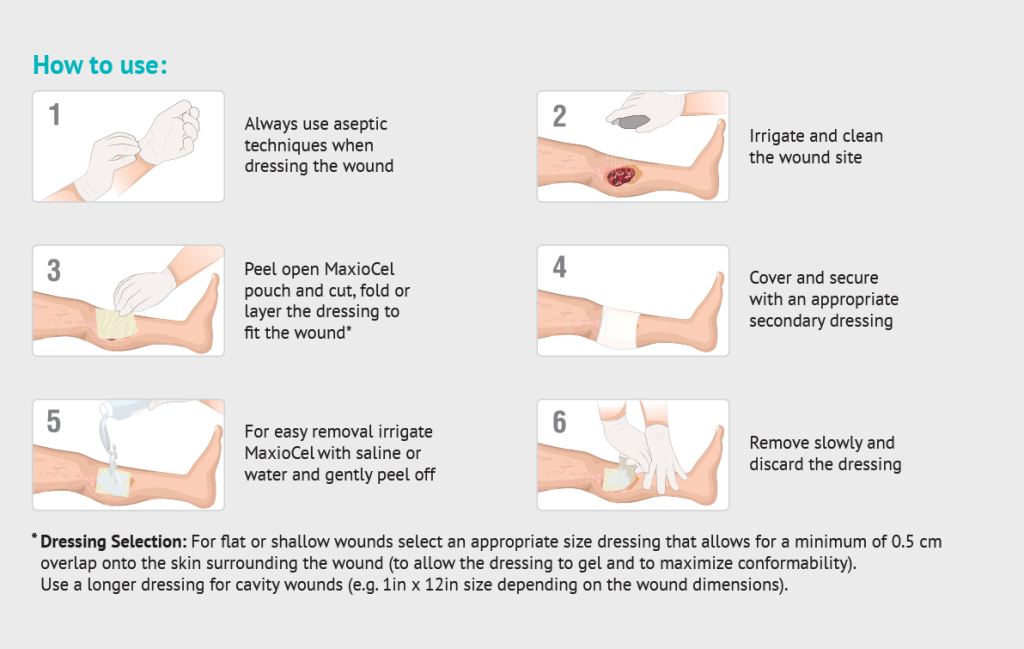 How to use:

1

Always use aseptic techniques when dressing the wound

2

Irrigate and clean the wound site

3

Peel open MaxioCel pouch and cut, fold or layer the dressing to fit the wound*

4

Cover and secure with an appropriate secondary dressing

5

For easy removal irrigate MaxioCel with saline or water and gently peel off

6

Remove slowly and discard the dressing

* Dressing Selection: For flat or shallow wounds select an appropriate size dressing that allows for a minimum of 0.5 cm overlap onto the skin surrounding the wound (to allow the dressing to gel and to maximize conformability).
Use a longer dressing for cavity wounds (e.g. 1in x 12in size depending on the wound dimensions).