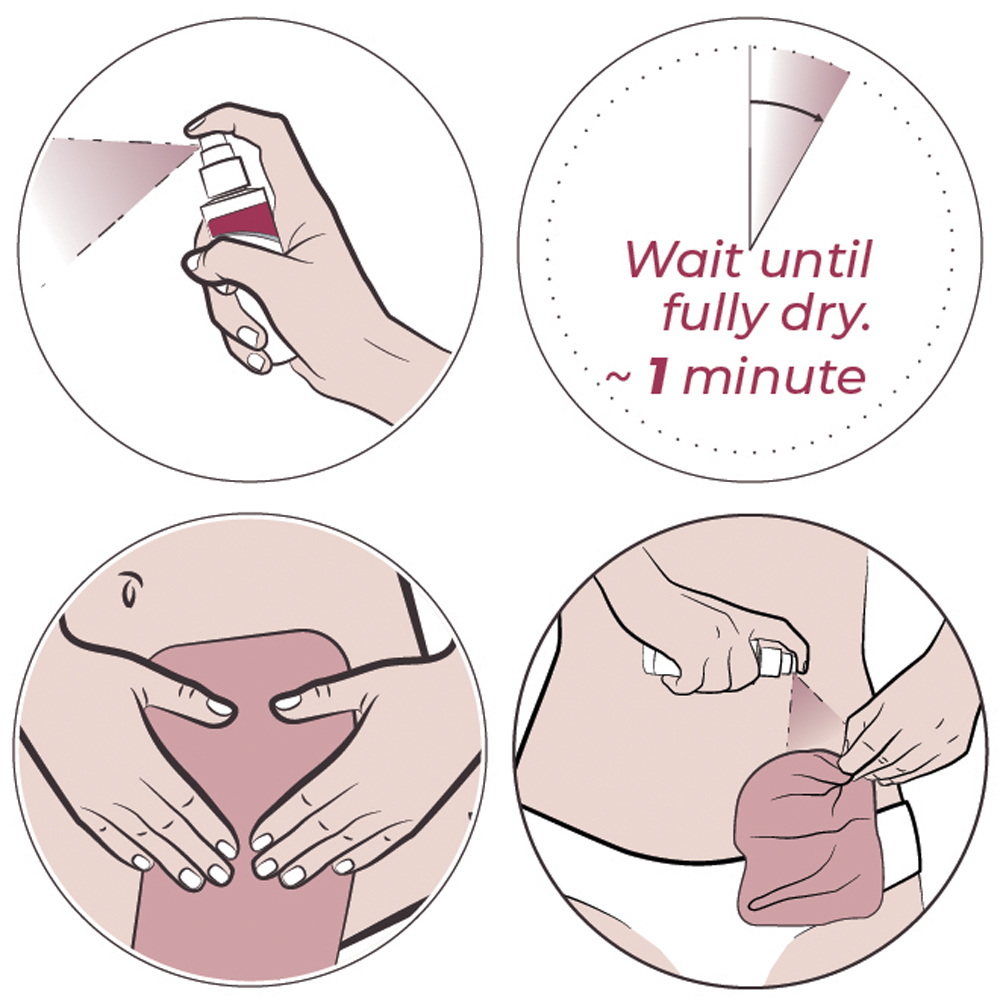 Wait until fully dry.
~ 1 minute